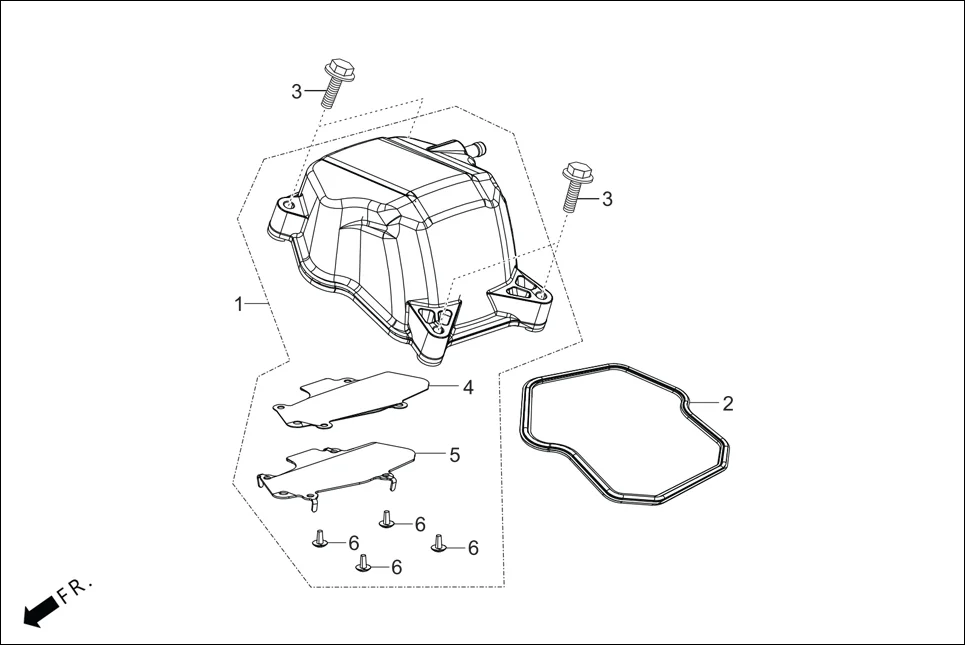 3
3
1
4
2
5
6
6
6
6
FR.