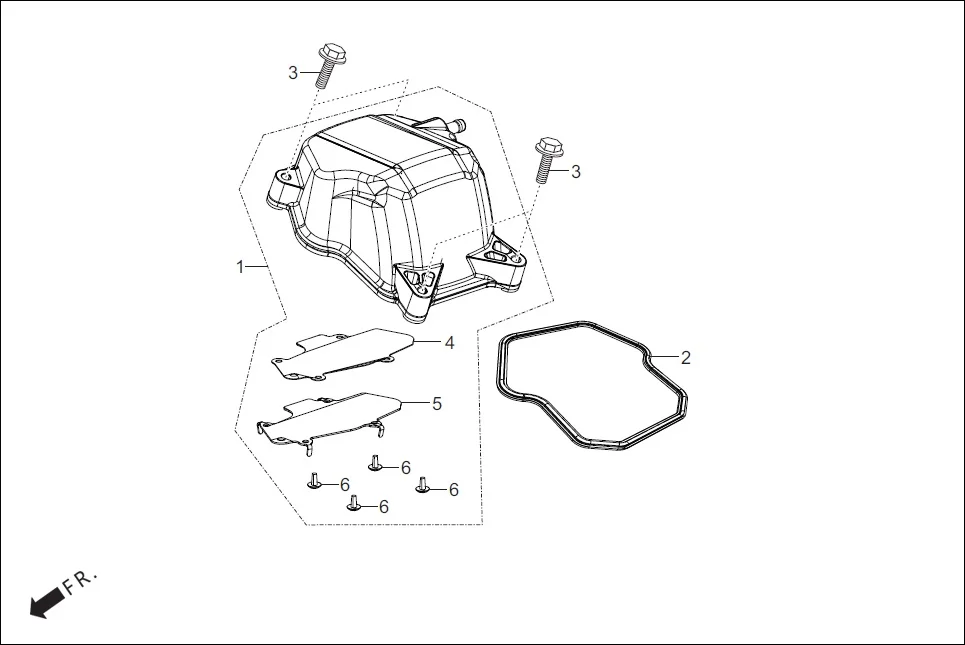 3
3
1
4
2
5
6
6
6
6
FR.