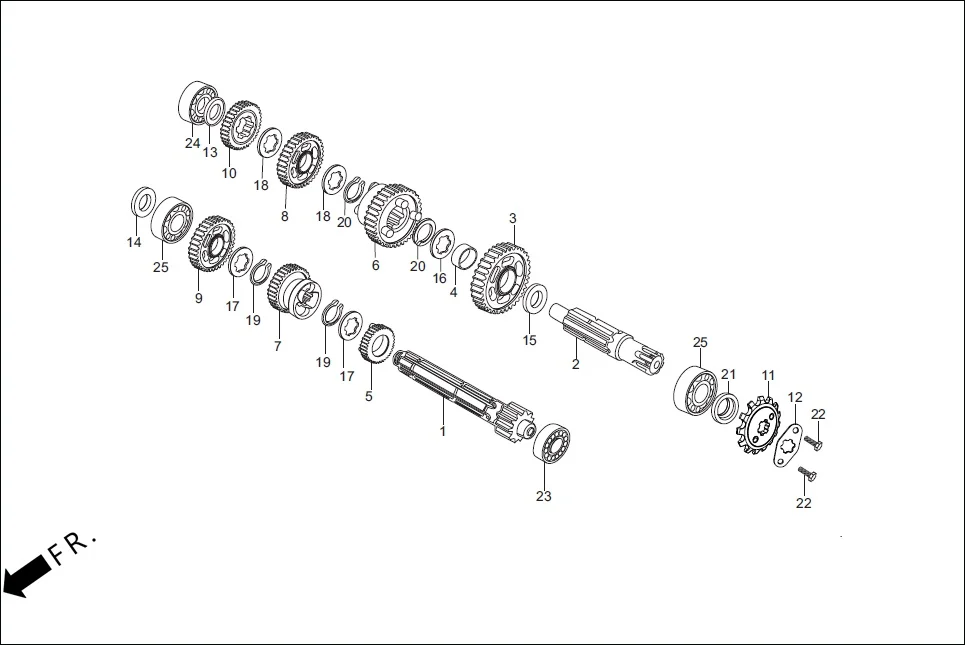 24
13
10
18
8
18
20
6
20
16
4
3
15
2
14
25
9
17
19
7
19
17
5
1
23
25
21
11
12
22
22
FR.