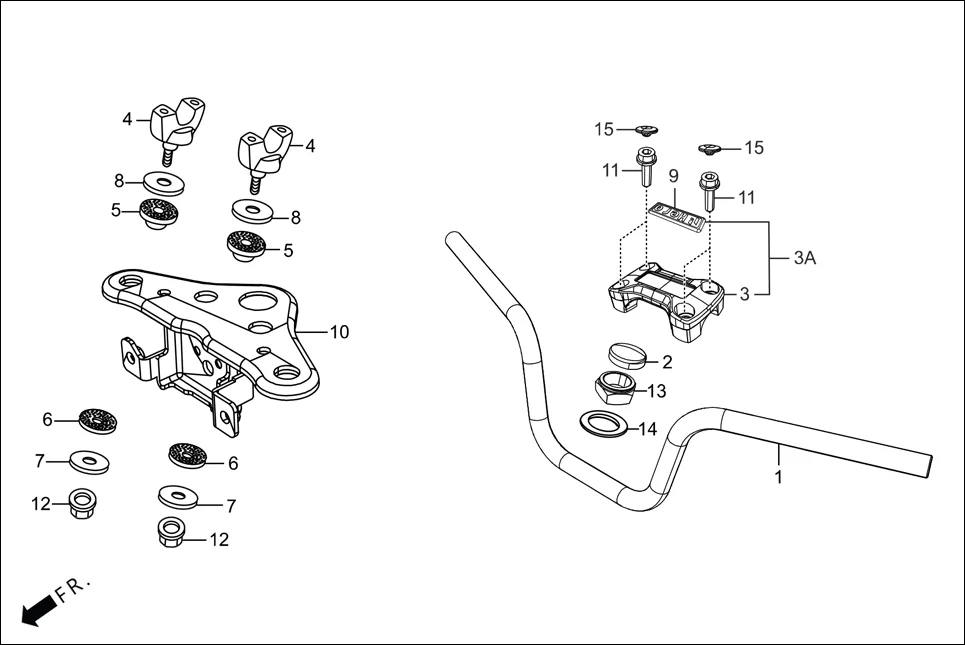 4
4
8
5
8
5
10
6
7
6
12
7
12
FR.
15
15
11
9
11
3A
3
2
13
14
1