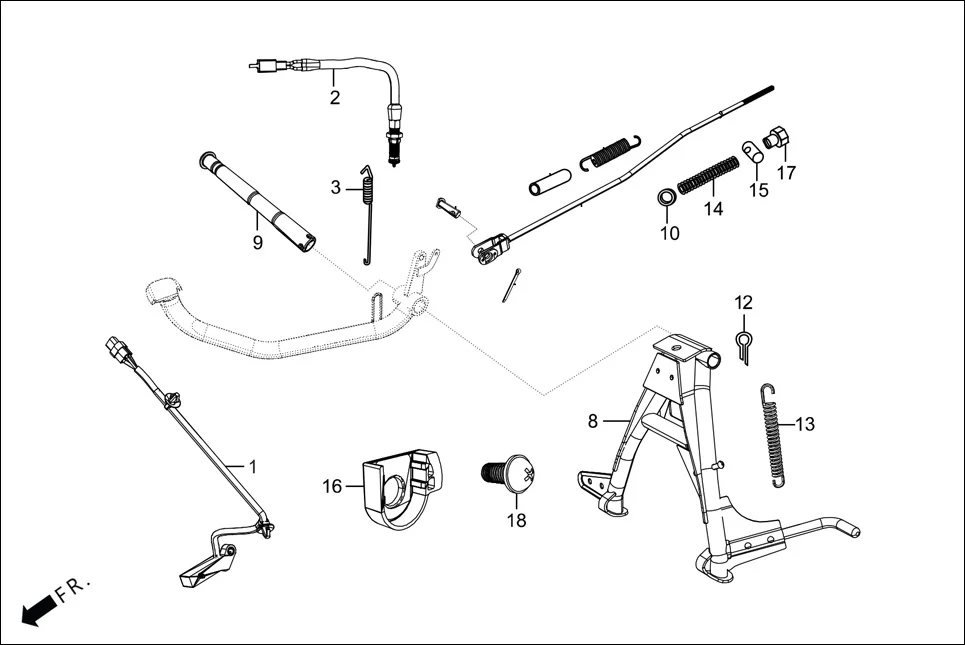 2
3
9
17
15
14
10
12
8
13
1
16
18
FR.