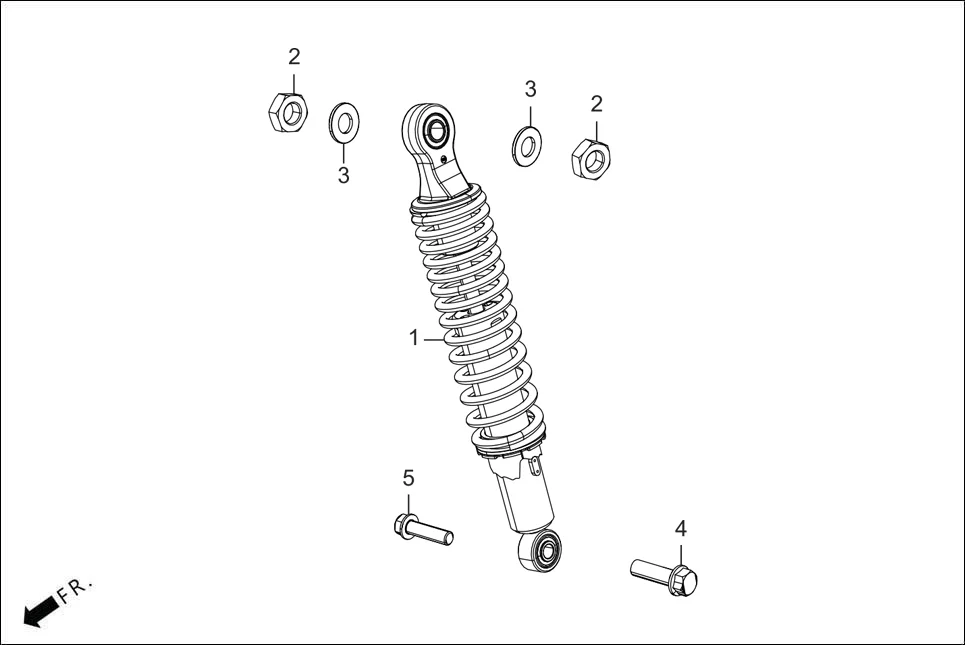 2
3
3
2
1
5
4
FR.