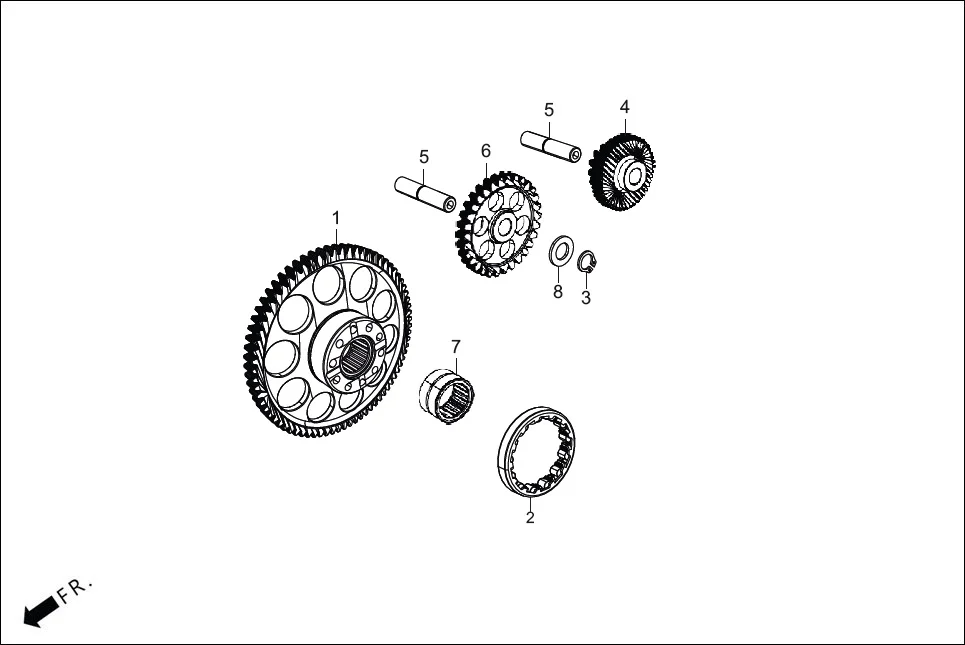 5
4
5
6
1
8
3
7
2
FR.