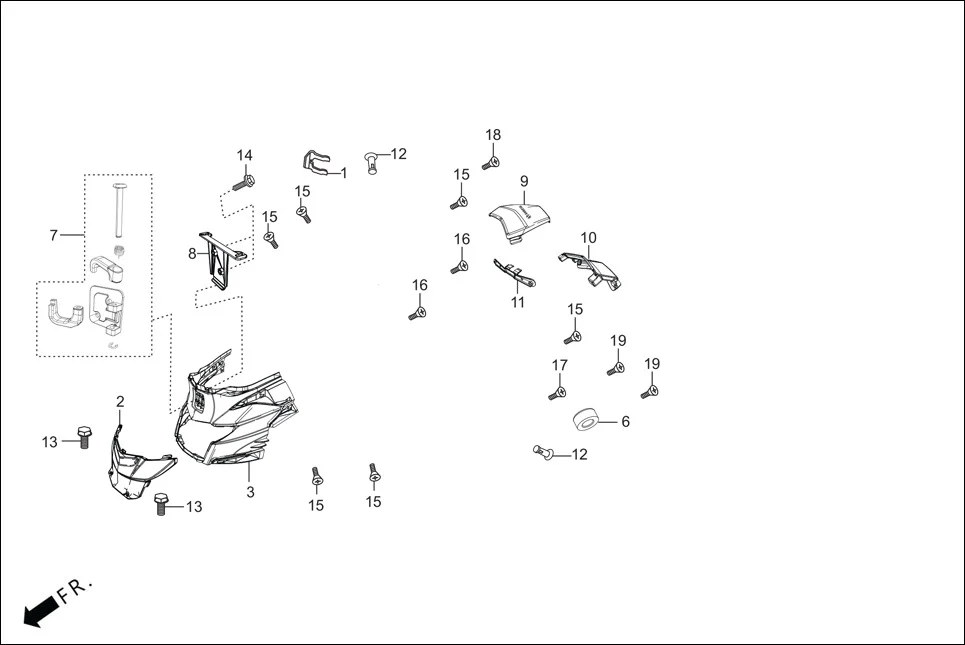 14
1
12
18
15
9
15
15
7
8
16
10
16
11
15
19
17
19
2
6
13
12
3
13
15
15
FR.