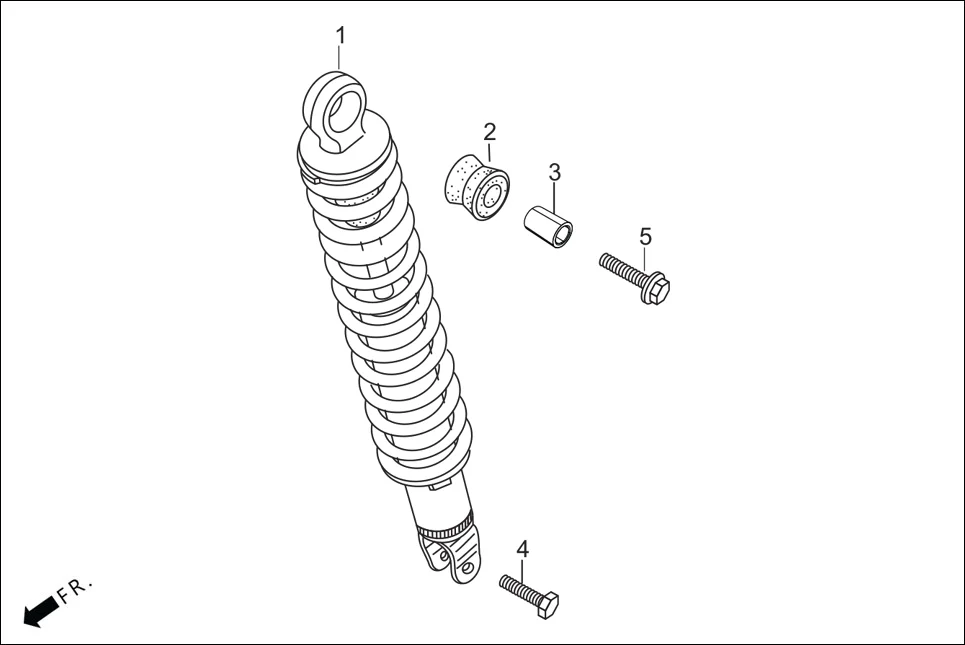 1
2
3
5
4
FR.