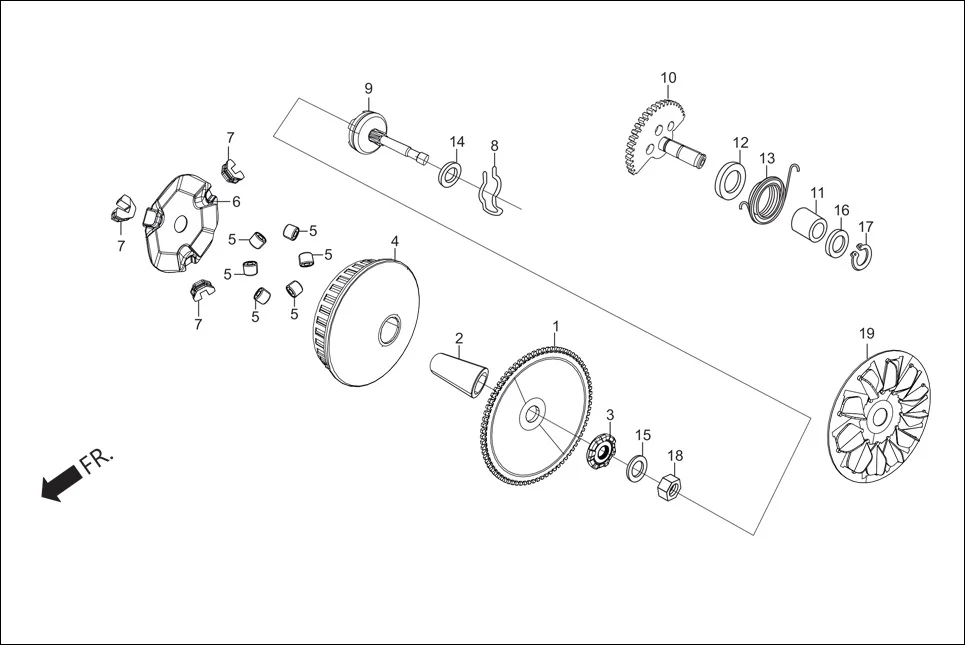 9
14
8
10
12
13
11
16
17
7
6
7
5
5
5
5
5
5
7
4
2
1
3
15
18
19
FR.