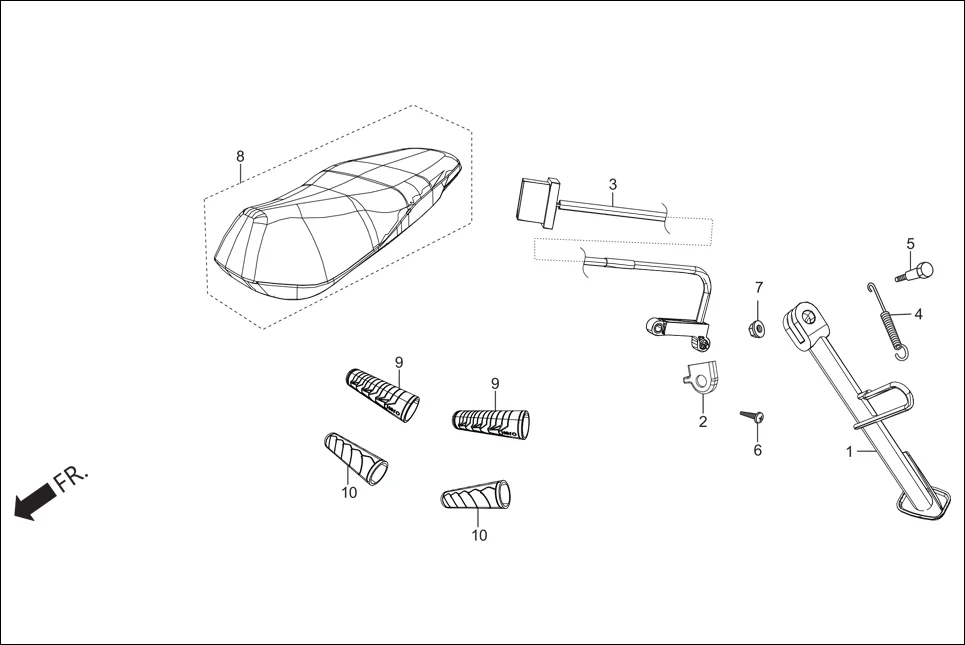 8
3
5
7
4
9
9
2
6
1
10
10
FR.