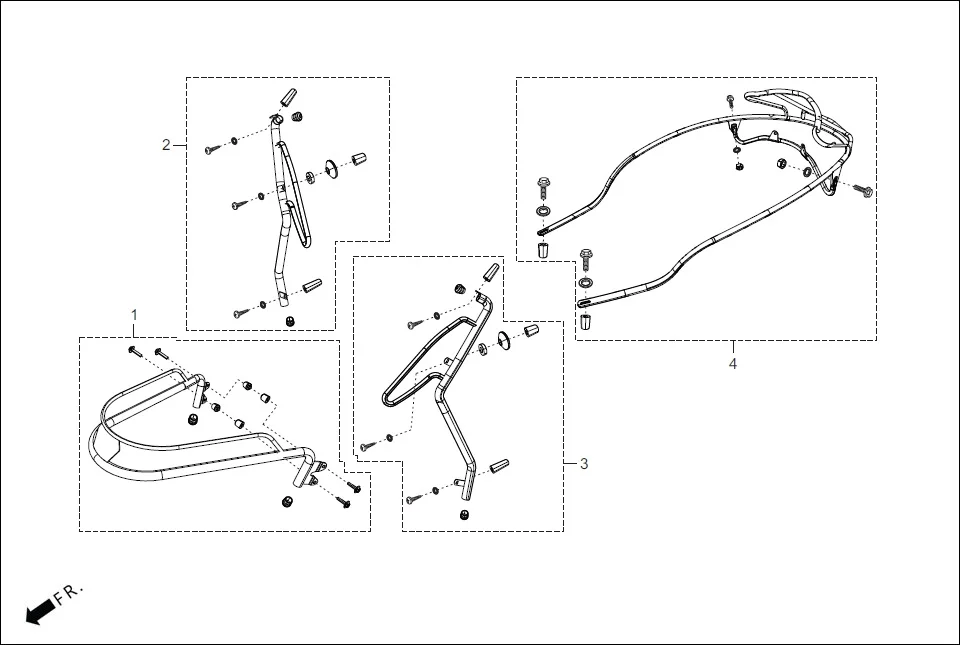 2

1

3

4

FR.