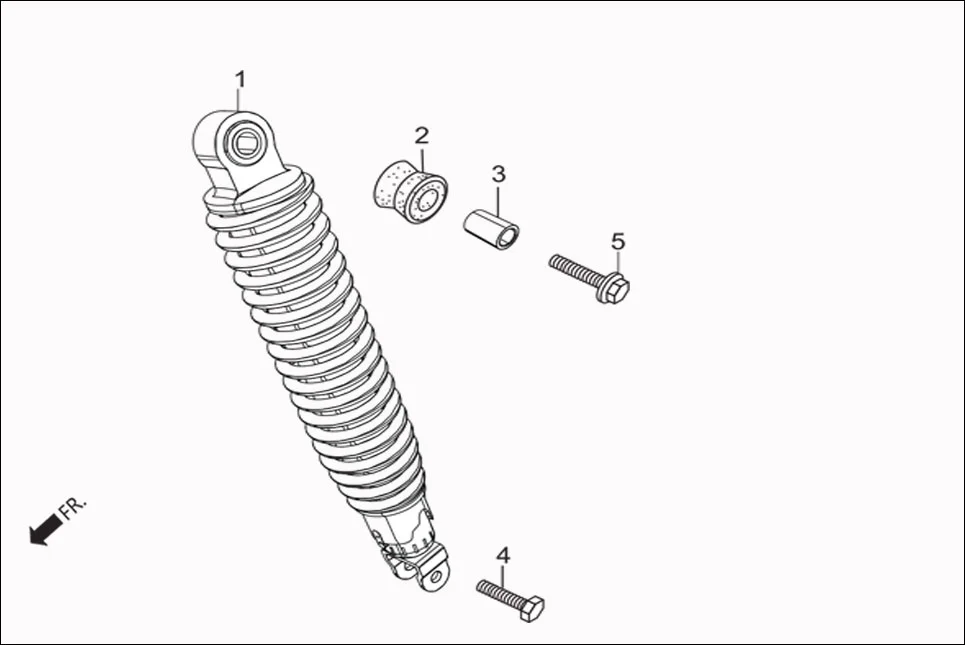 1
2
3
5
FR.
4