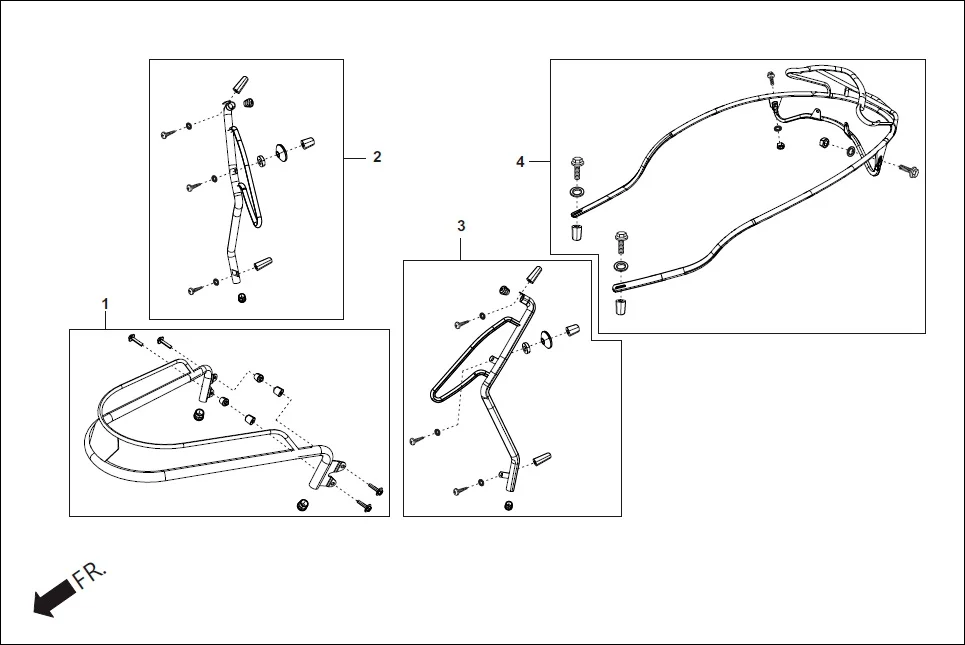 2

4

3

1

FR.