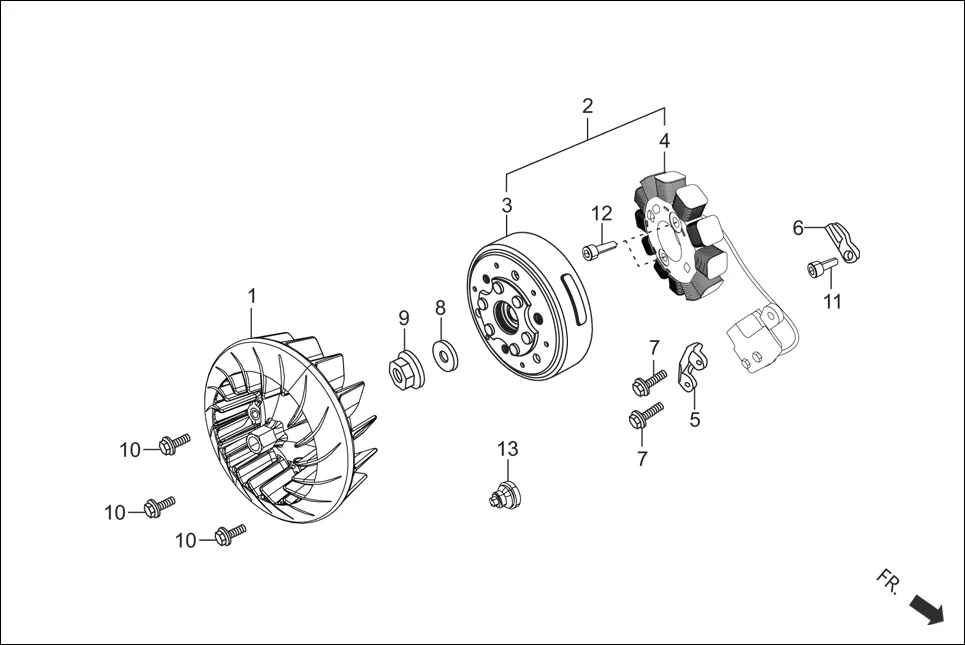 2
4
3
12
6
11
1
9
8
7
5
7
10
13
10
10
FR.