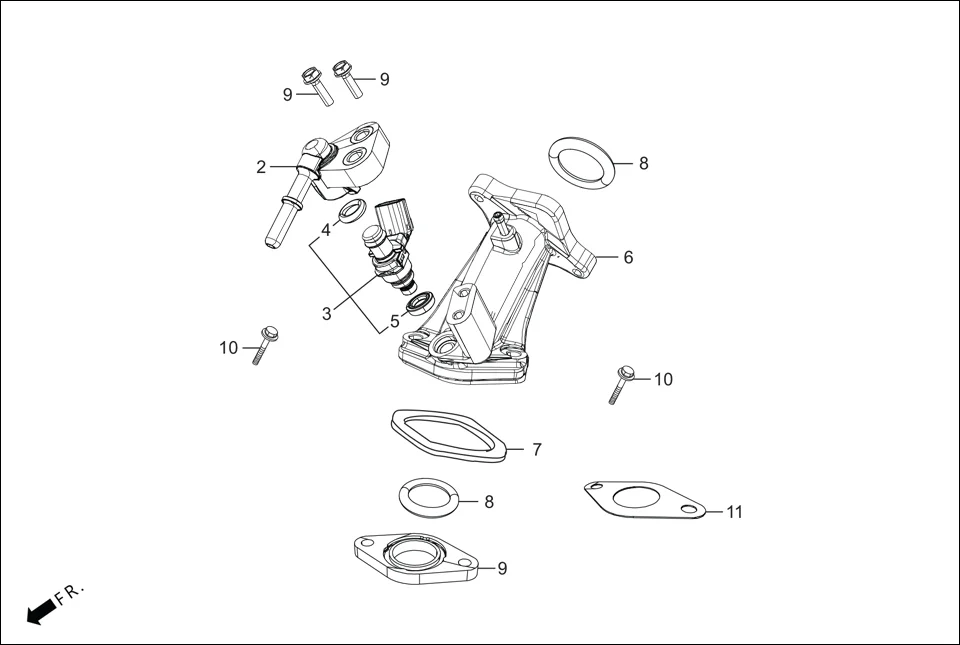 9
9
2
8
4
6
3
5
10
10
7
8
11
9
FR.