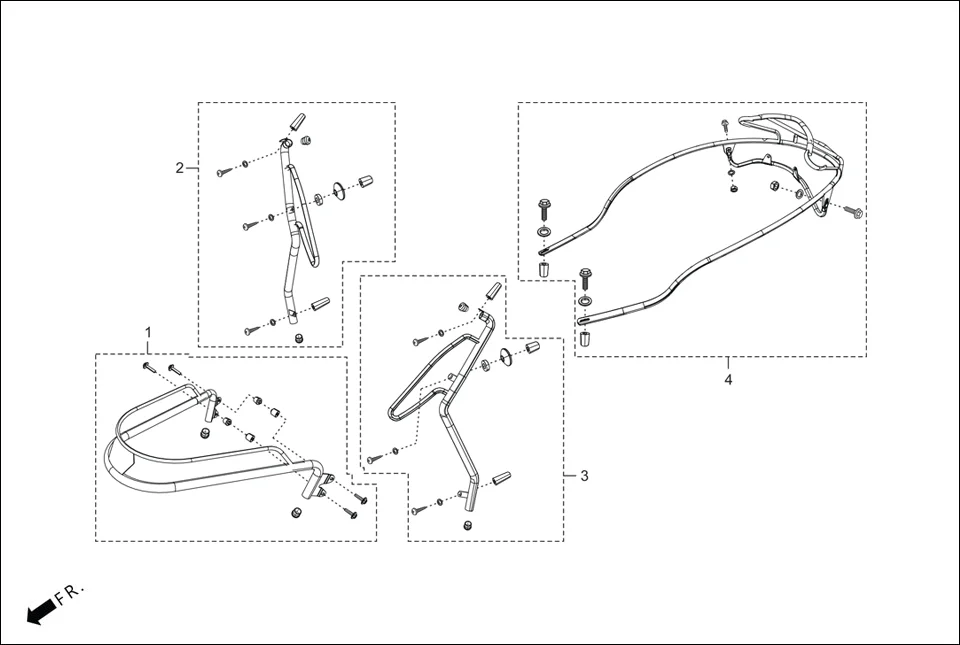 2

1

3

4

FR.