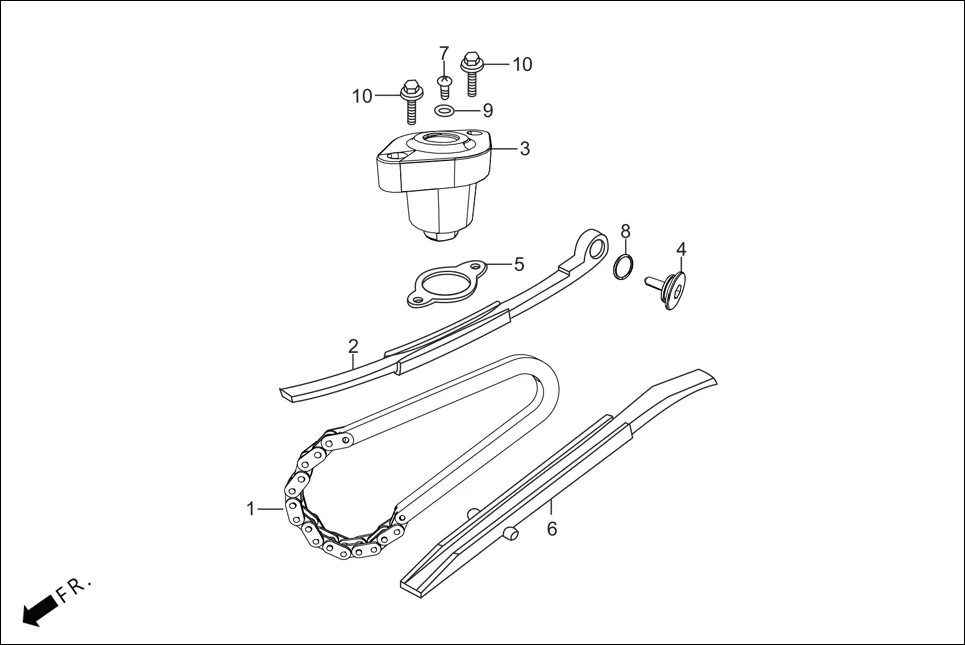 7
10
10
9
3
8
4
5
2
1
6
FR.