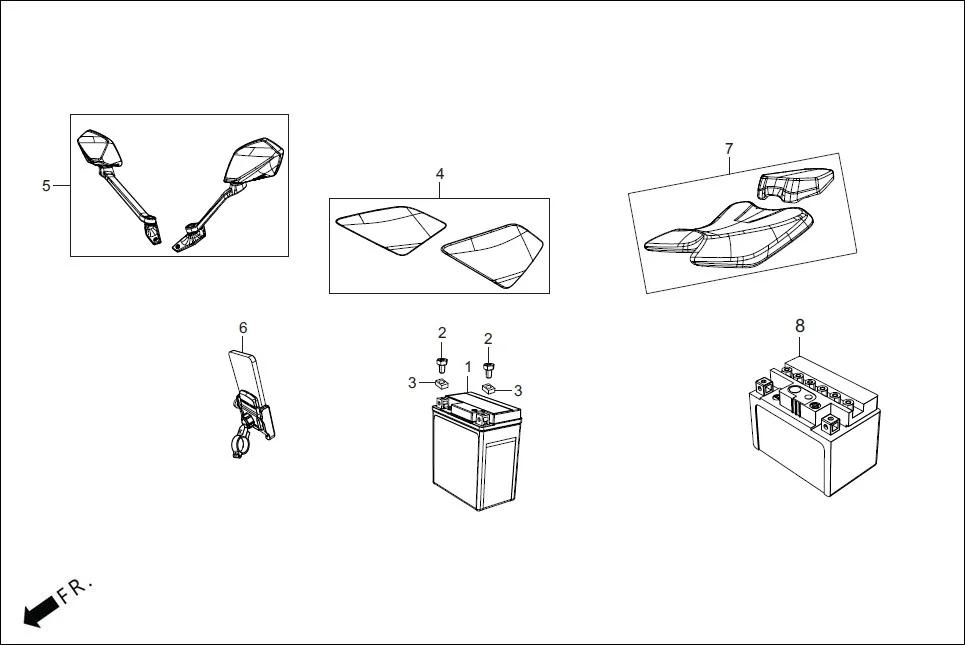 5
4
7
6
2
2
3
1
3
8
FR.