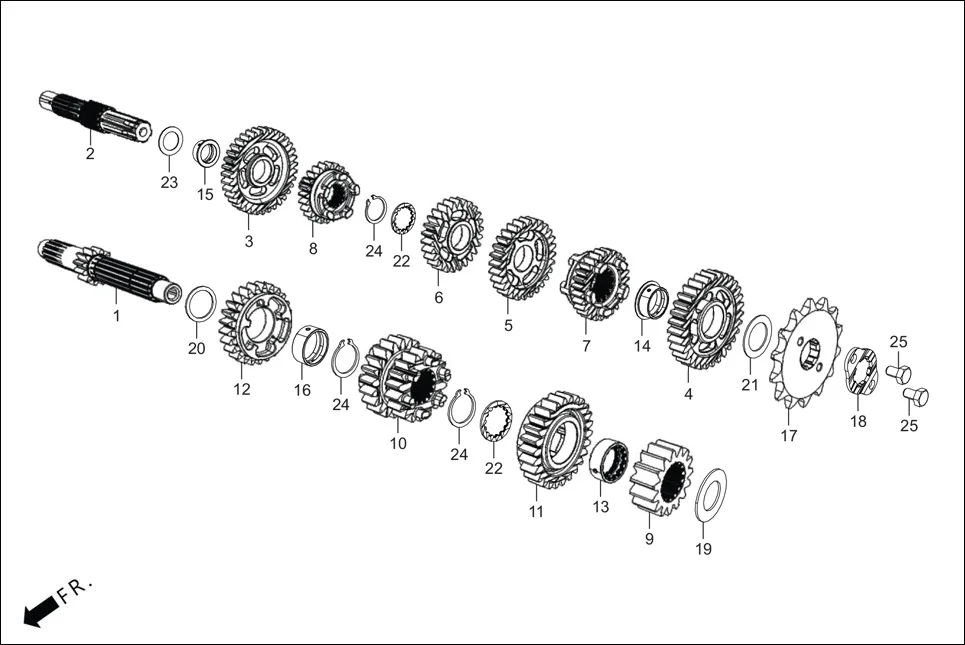 2
23
15
3
8
24
22
6
5
7
14
4
21
17
18
25
25
1
20
12
16
24
10
24
22
11
13
9
19
FR.