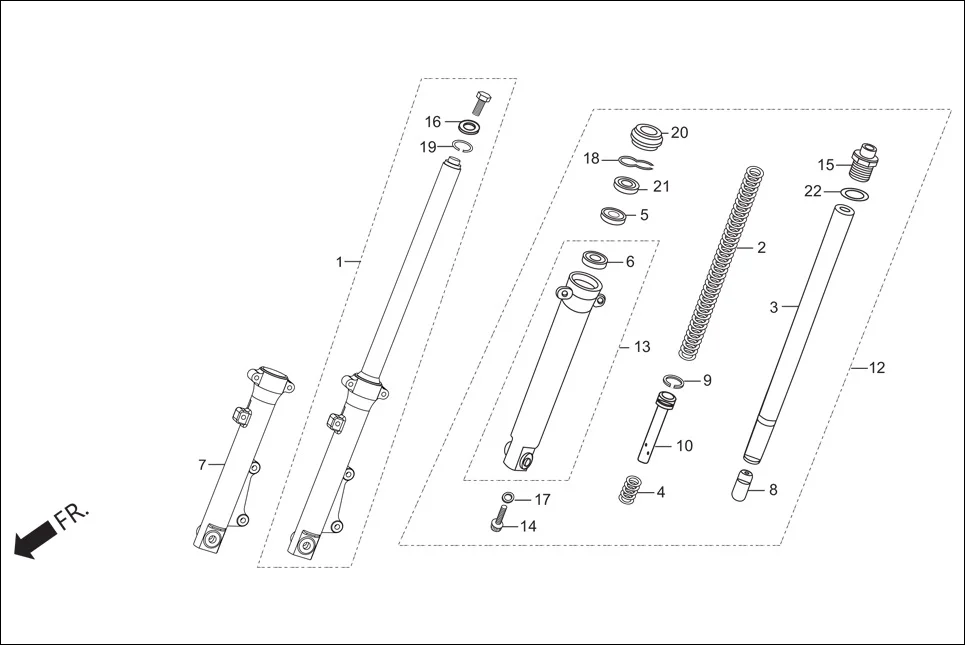 16
19
1
7
FR.
20
18
21
5
6
13
17
14
2
9
10
4
15
22
3
12
8