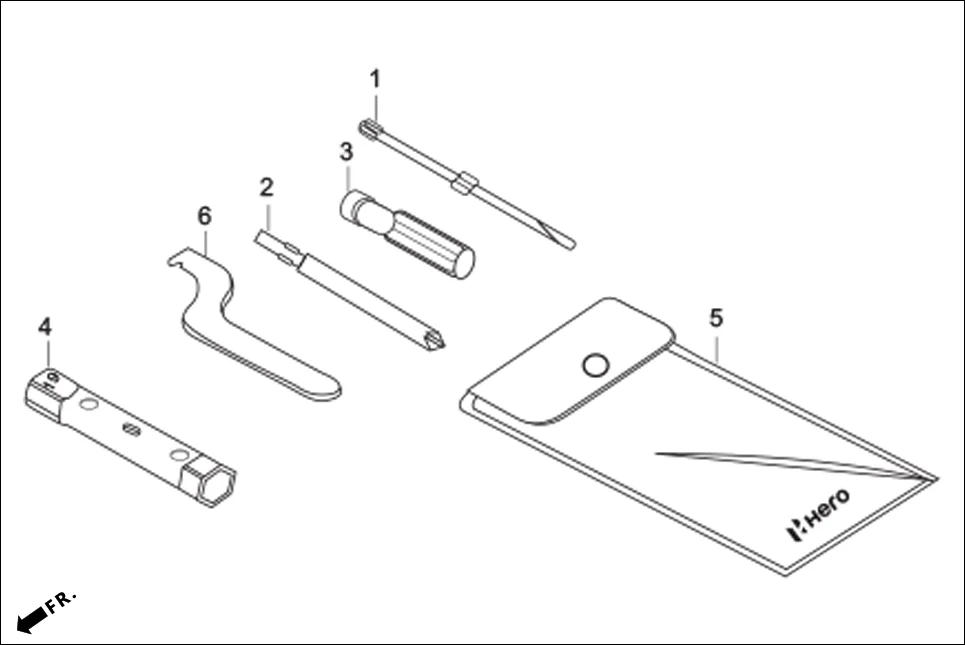 1
3
2
6
4
5
Hero
FR.