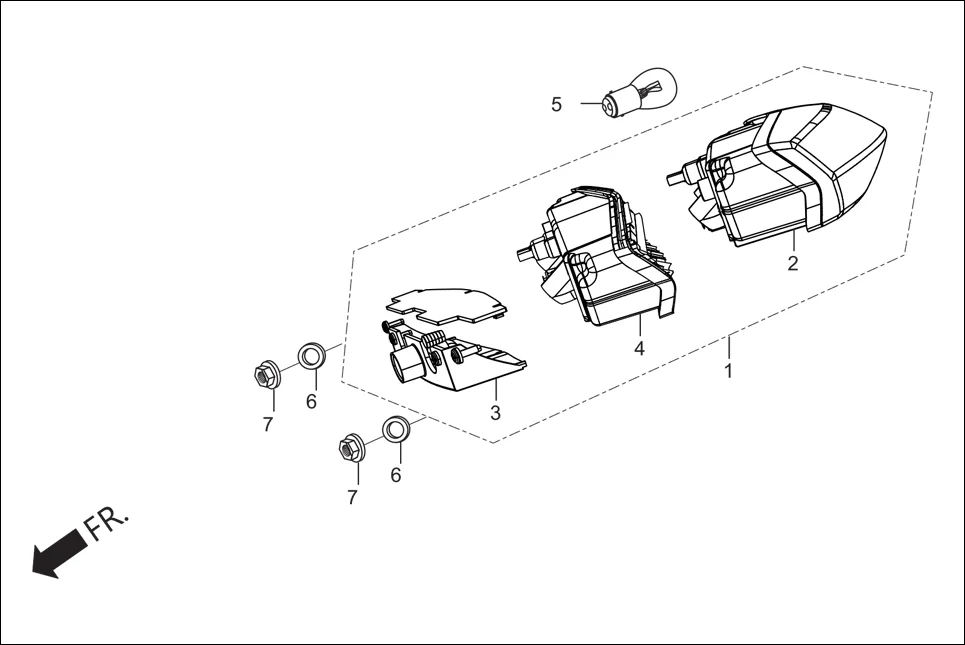 5
2
4
1
3
6
7
6
7
FR.