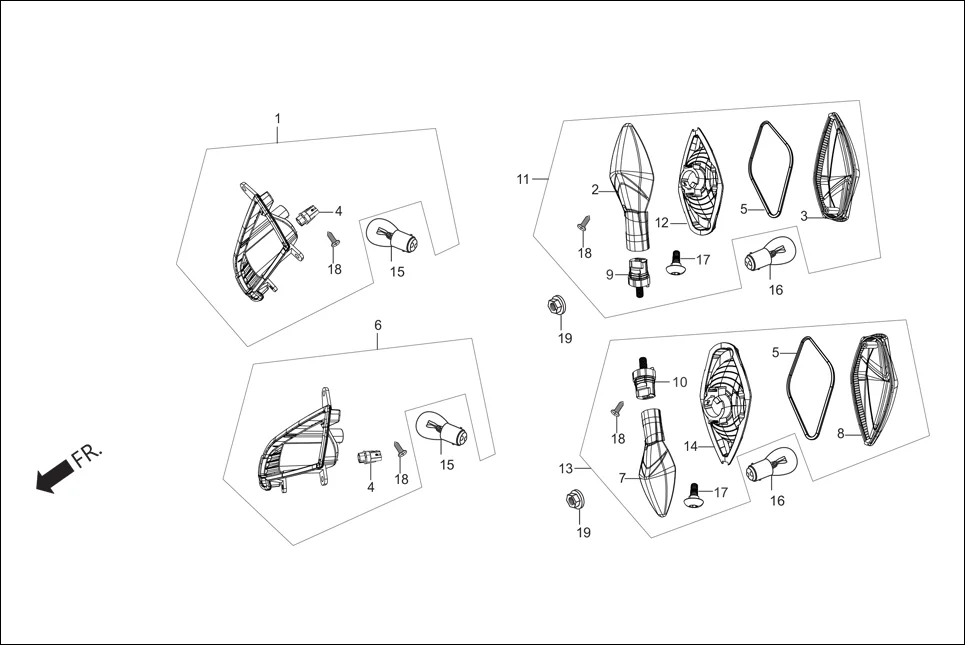 1
4
18
15
6
4
18
15
FR.
11
2
12
5
3
18
9
17
16
19
5
10
18
14
8
13
7
17
16
19