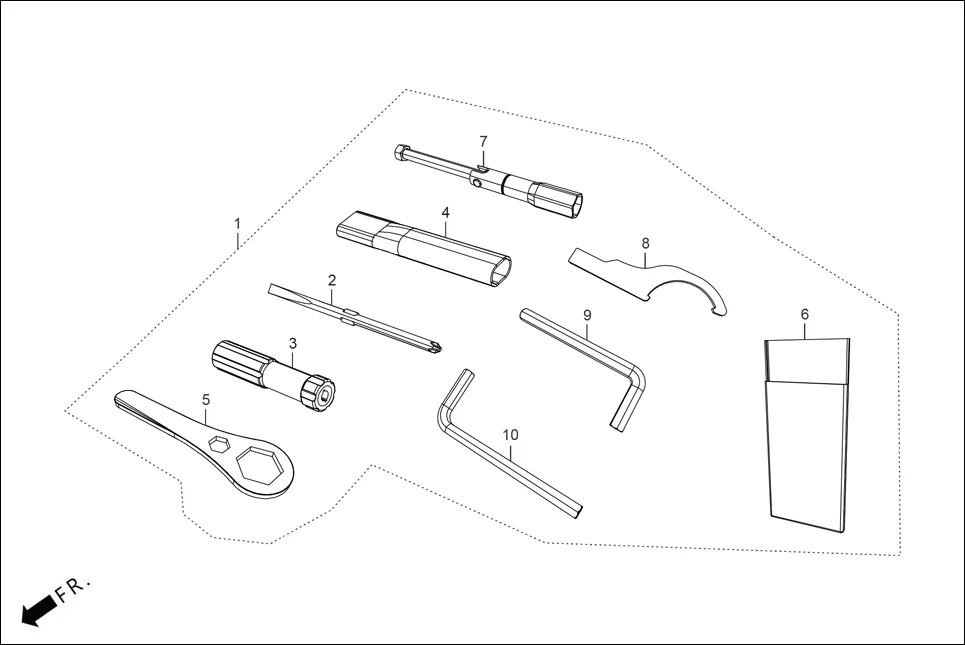 7
1
4
8
2
9
6
3
5
10
FR.