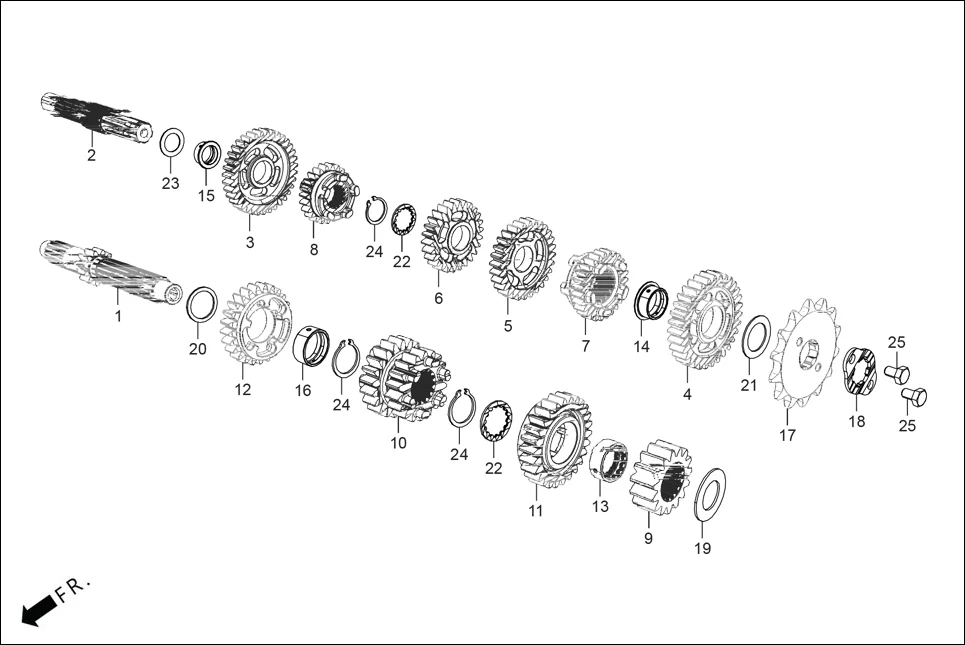 2
23
15
3
8
24
22
6
5
7
14
4
21
17
18
25
25
1
20
12
16
24
10
24
22
11
13
9
19
FR.