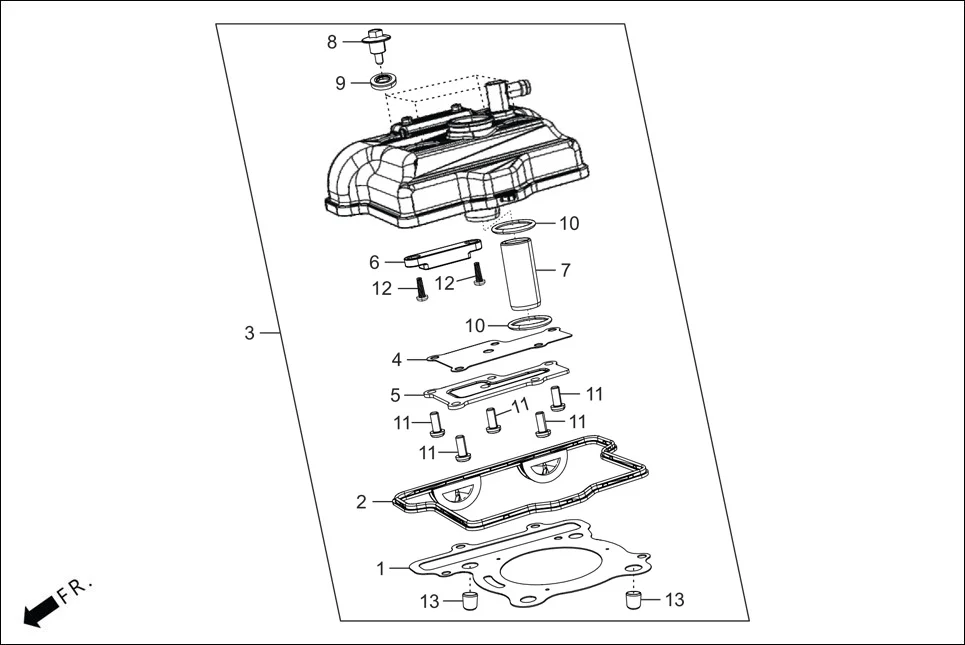 8
9
10
6
7
12
12
3
10
4
5
11
11
11
11
11
2
1
13
13
FR.