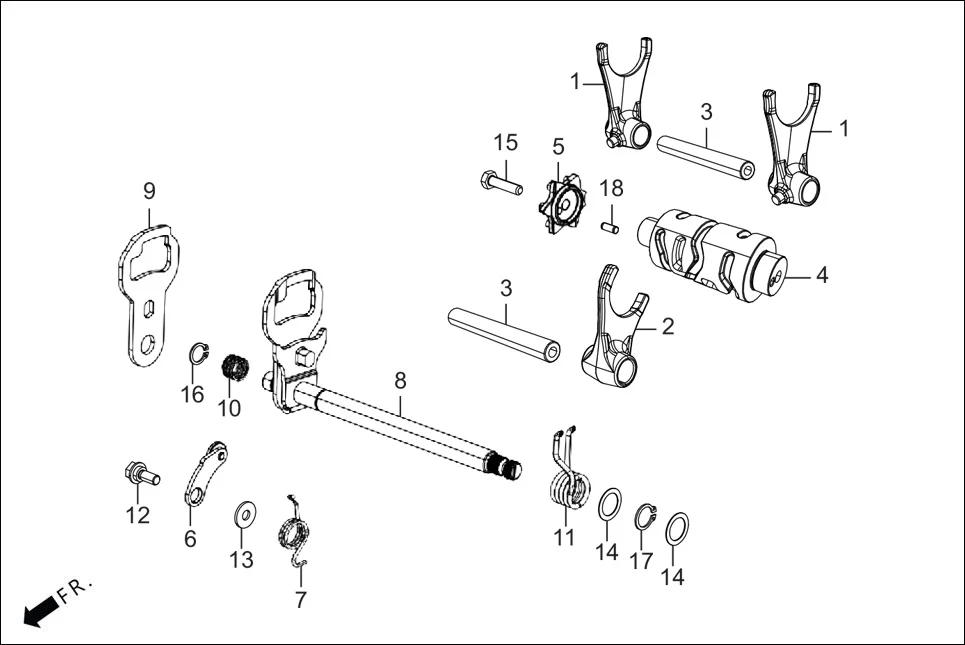 1
3
1
15
5
18
9
4
3
2
16
10
8
12
6
13
7
11
14
17
14
FR.