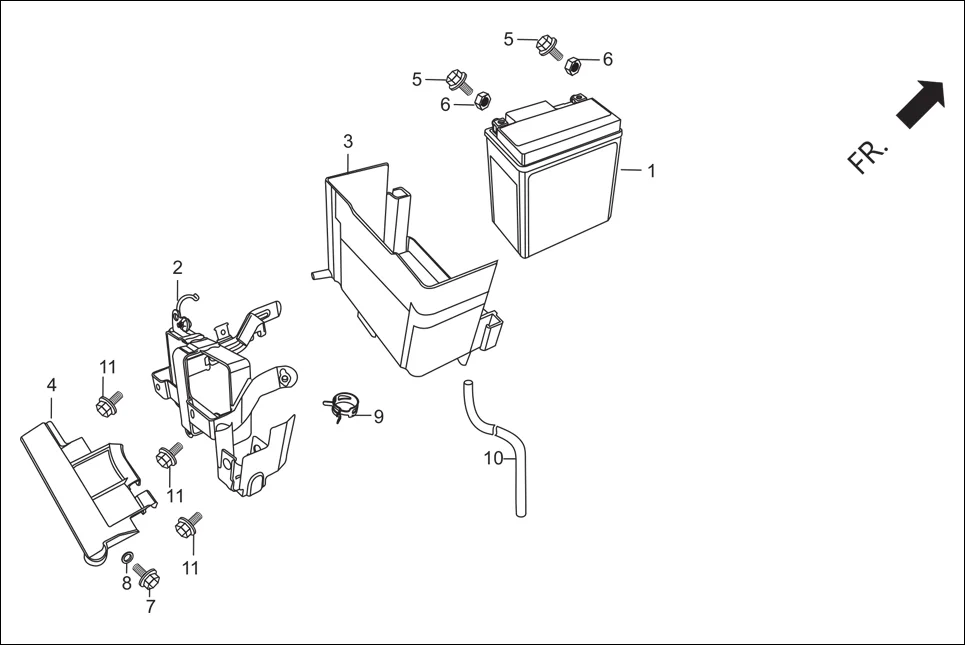 5
6
5
6
FR.
3
1
2
11
4
9
10
11
11
8
7