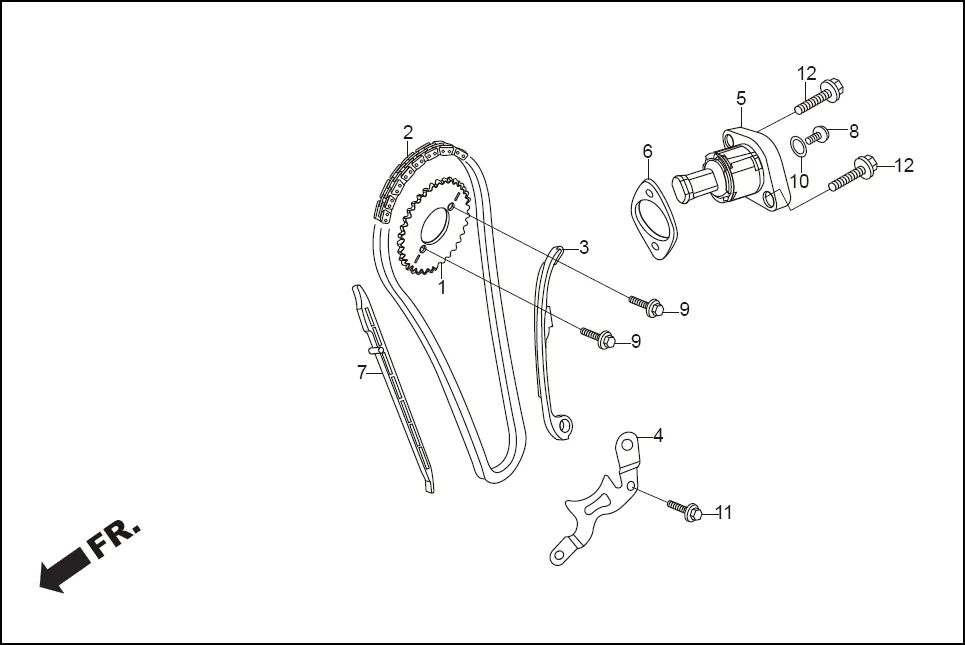 12
5
8
6
10
12
2
3
1
9
9
7
4
11
FR.