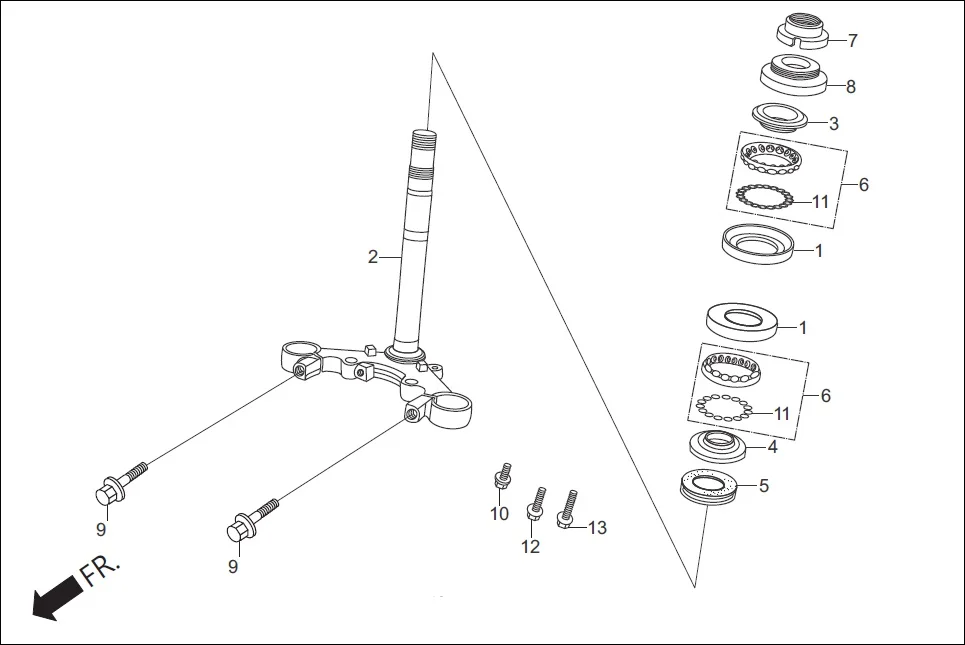 7
8
3
6
11
1
2
1
6
11
4
5
9
9
10
12
13
FR.