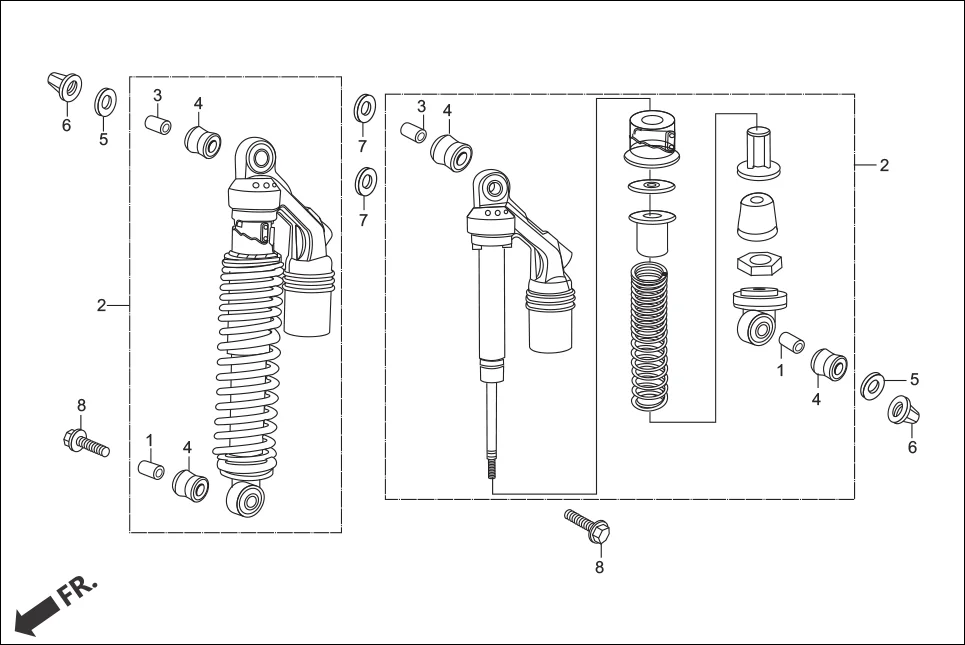 6
5
3
4
2
8
1
4
7
7
3
4
2
1
4
5
6
8
FR.