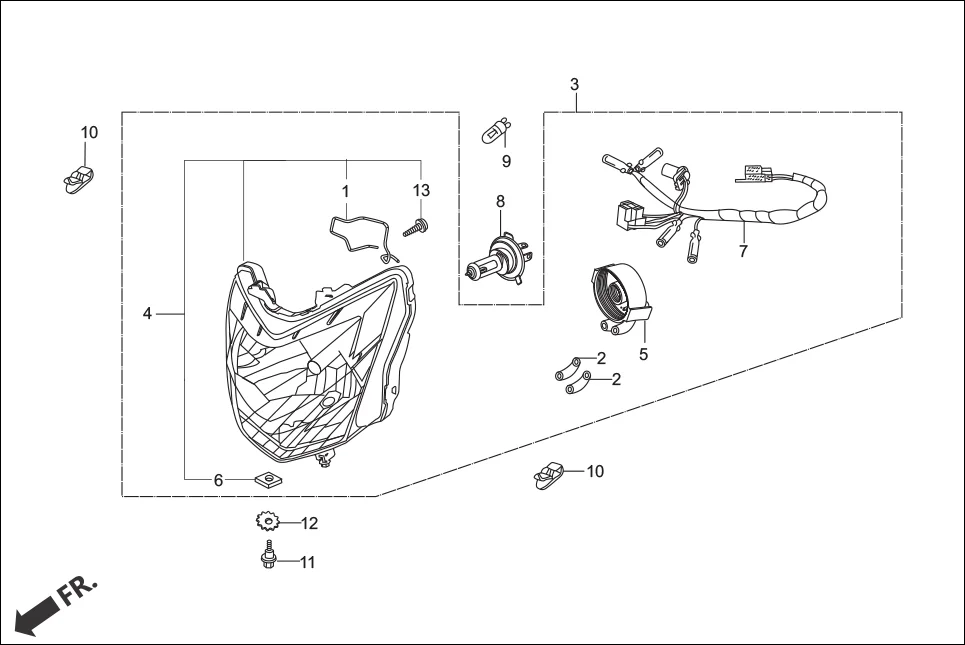 3
10
9
1
13
8
7
4
5
2
2
6
10
12
11
FR.