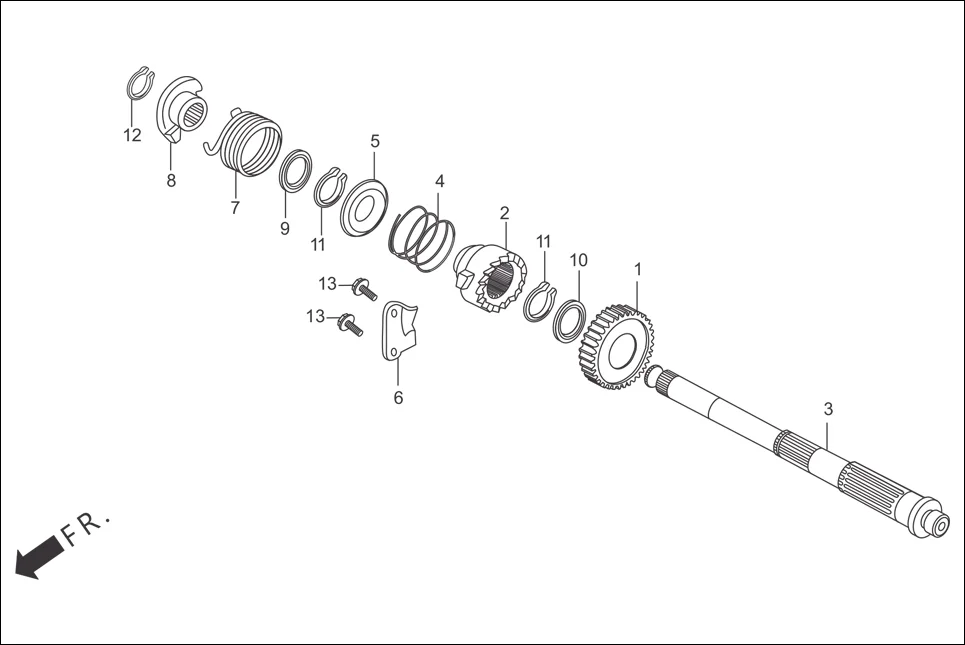 12
8
7
9
11
5
4
2
11
10
1
13
13
6
3
FR.