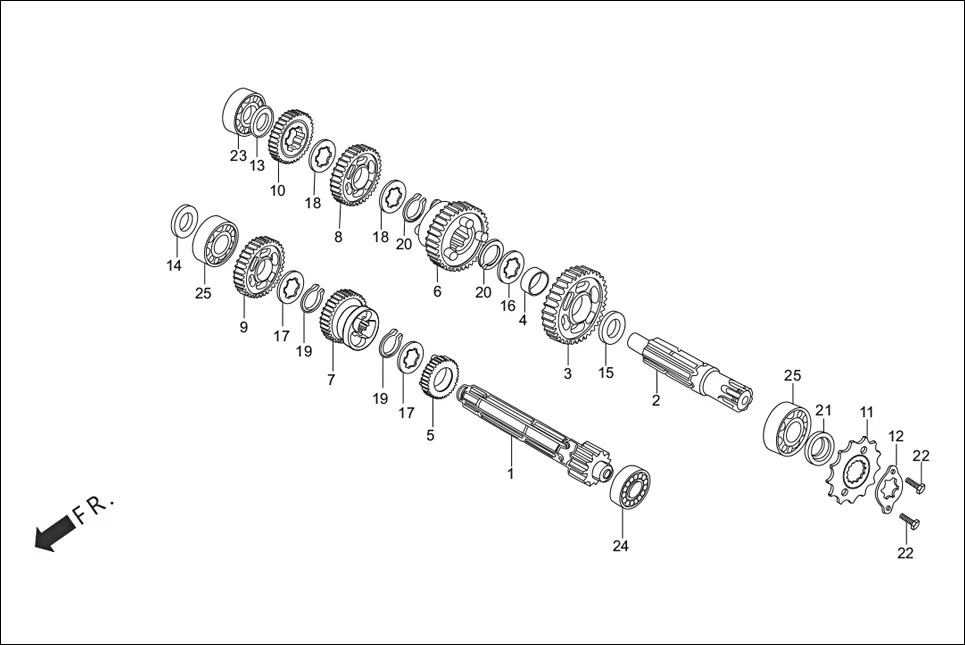 23
13
10
18
8
18
20
6
20
16
4
3
15
2
14
25
9
17
19
7
19
17
5
1
24
25
21
11
12
22
22
FR.