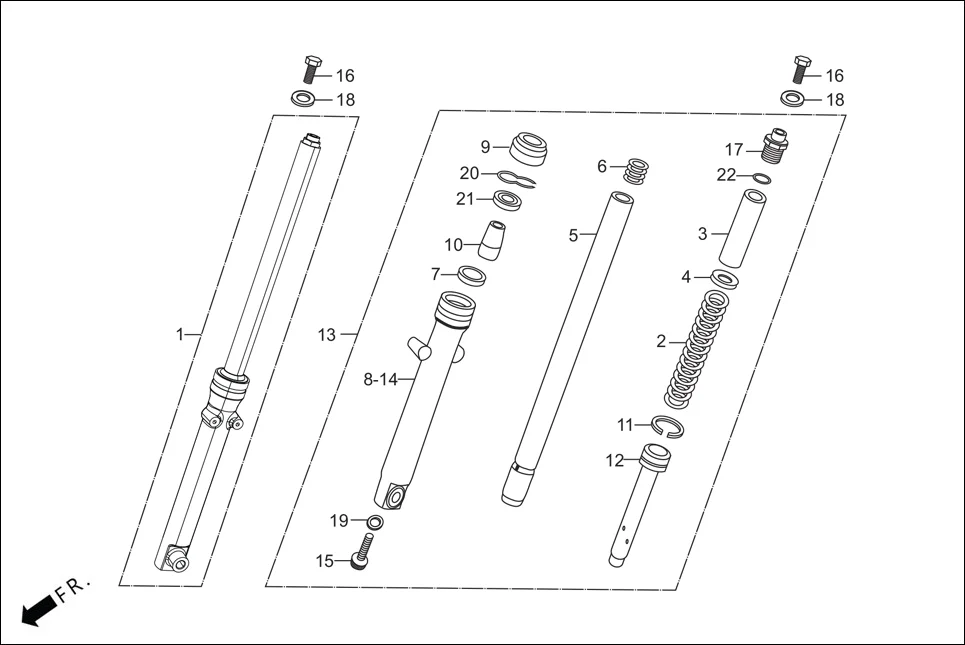 16
18
1
FR.
13
9
20
21
10
7
8-14
19
15
6
5
16
18
17
22
3
4
2
11
12