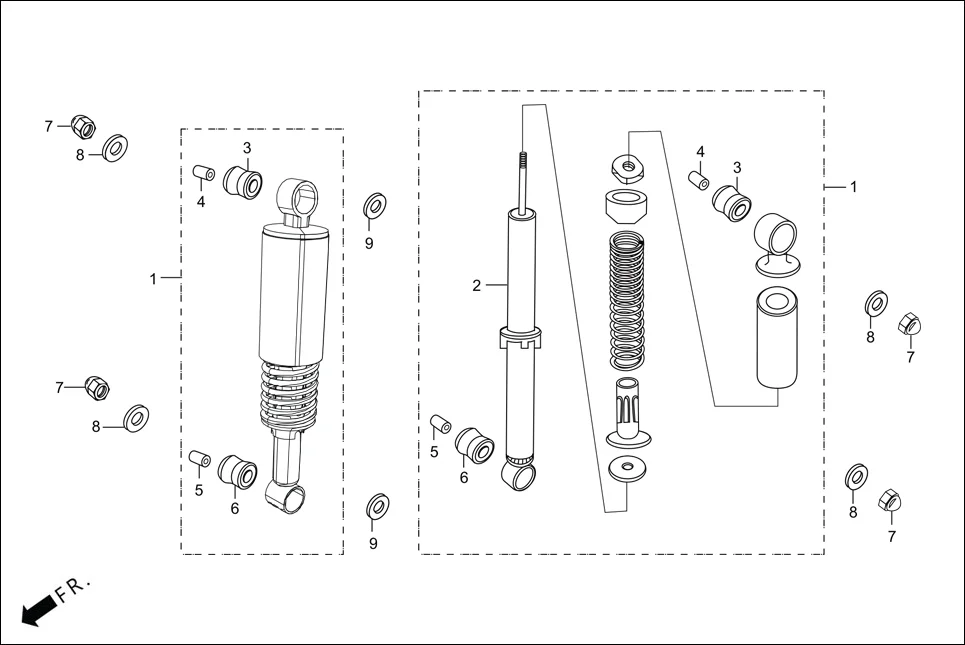 7
8
3
4
1
9
7
8
5
6
9
2
4
3
1
8
7
5
6
8
7
FR.