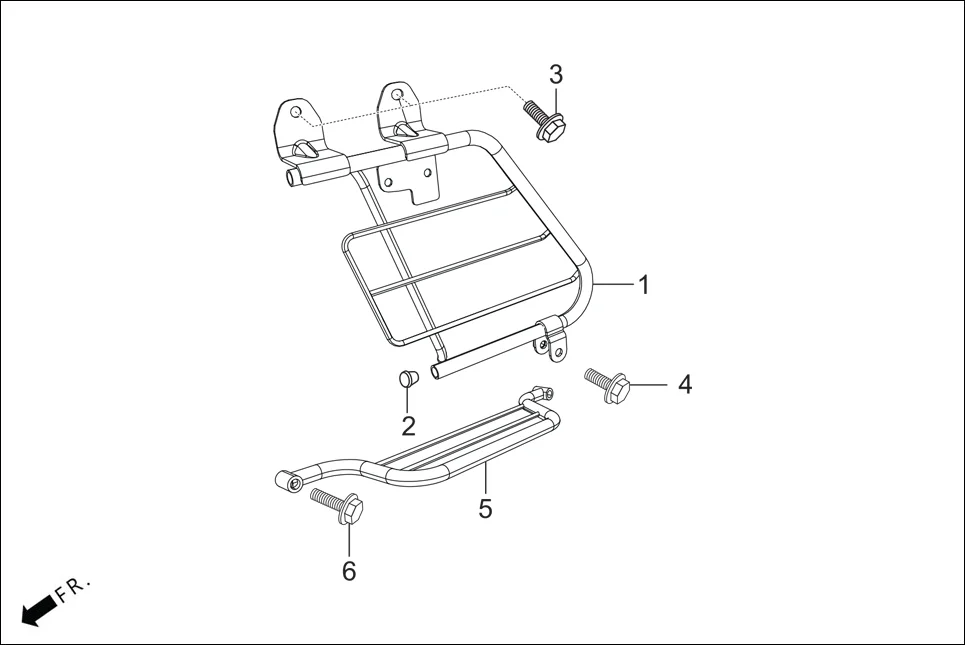 3
1
4
2
5
6
FR.