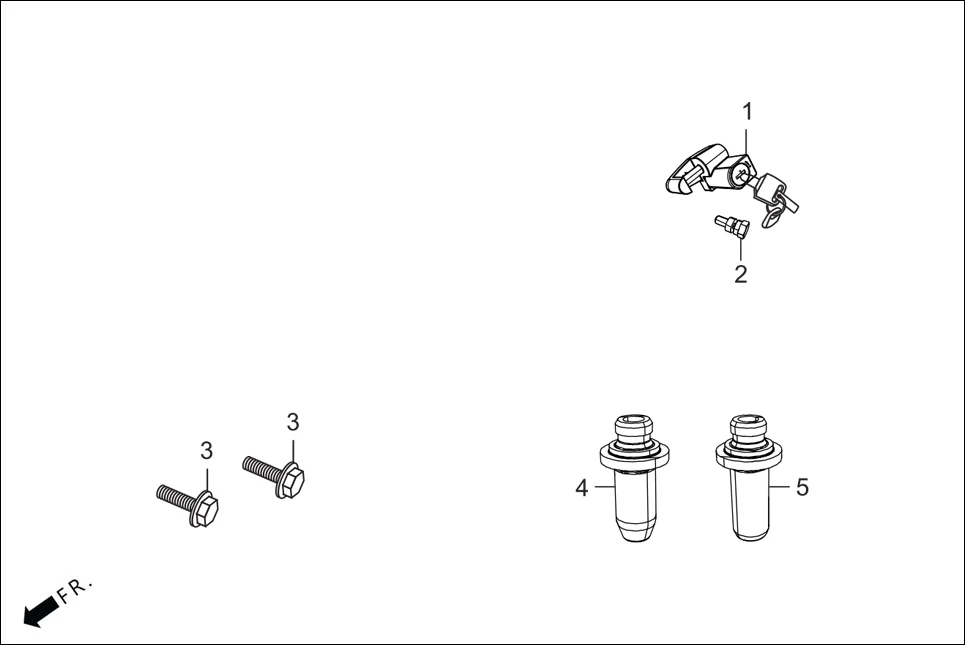 1
2
3
3
4
5
FR.