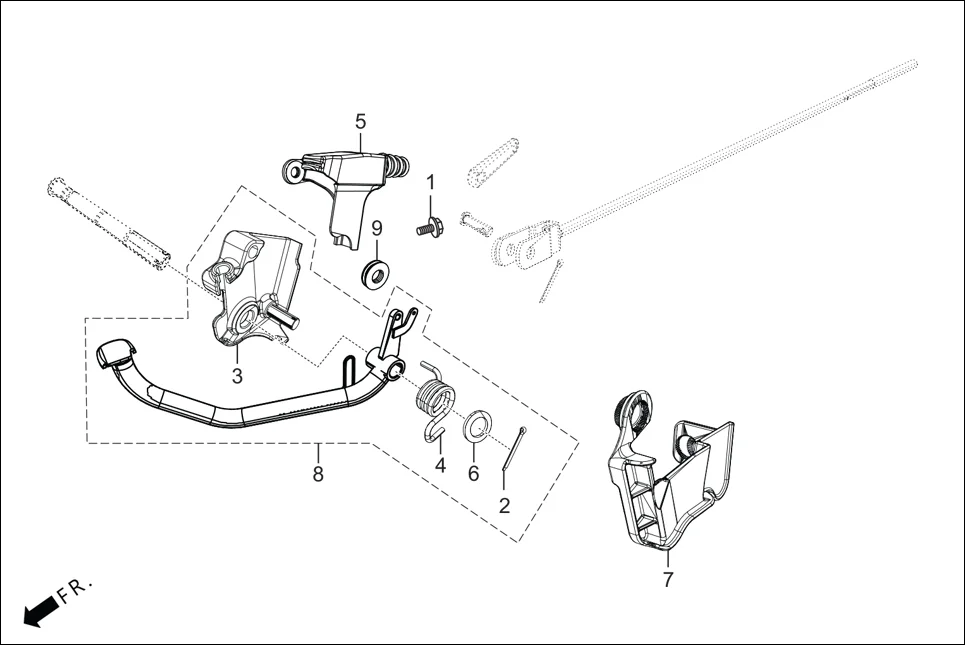 5
1
9
3
8
4
6
2
7
FR.