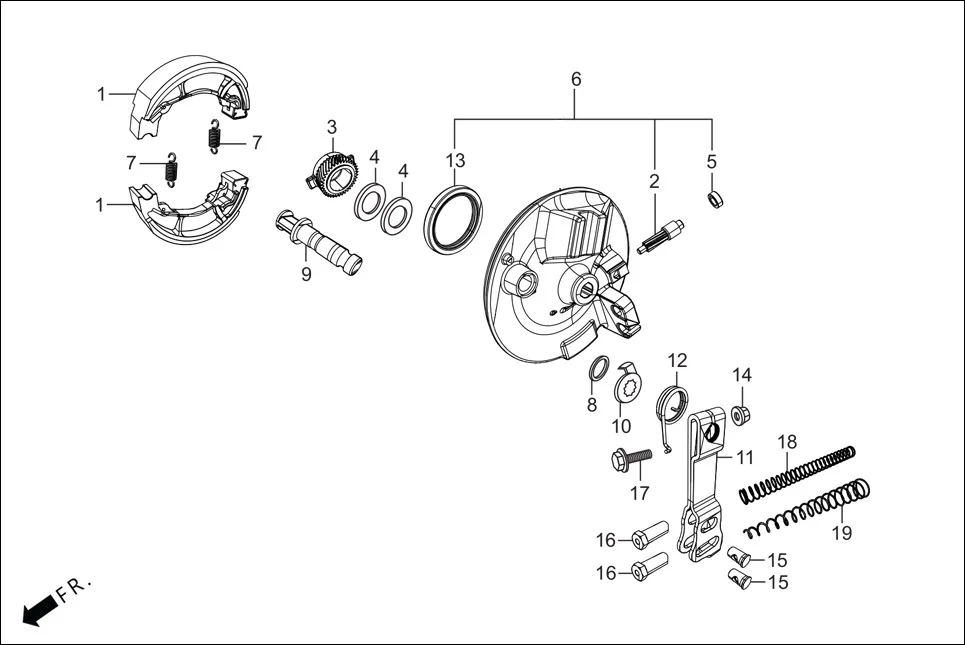 1
7
7
1
3
4
4
9
6
13
2
5
8
10
12
14
11
17
18
19
16
16
15
15
FR.