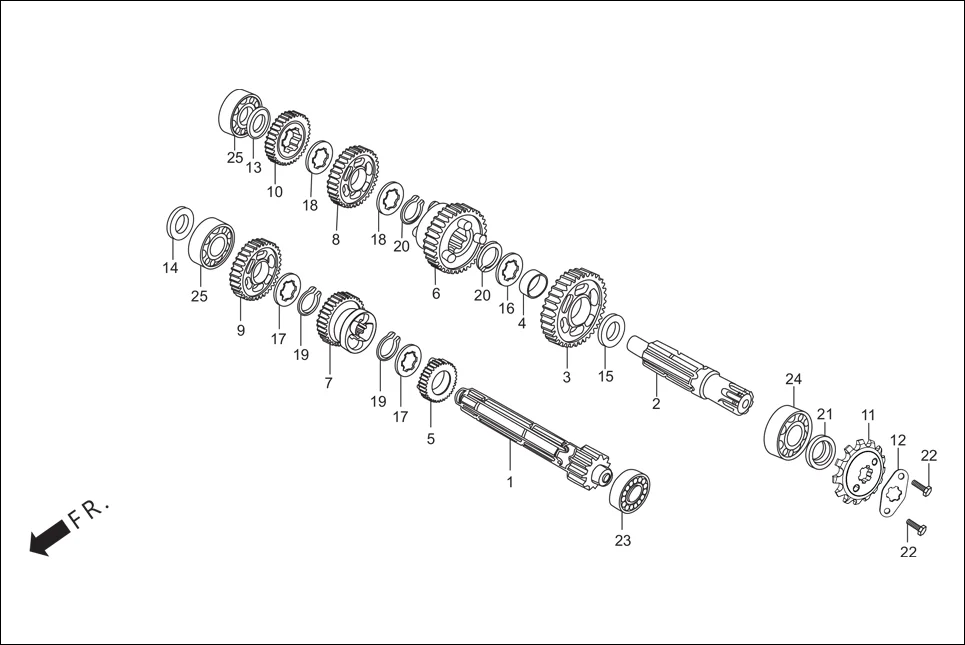 25
13
10
18
8
18
20
6
20
16
4
3
15
2
14
25
9
17
19
7
19
17
5
1
23
24
21
11
12
22
22
FR.