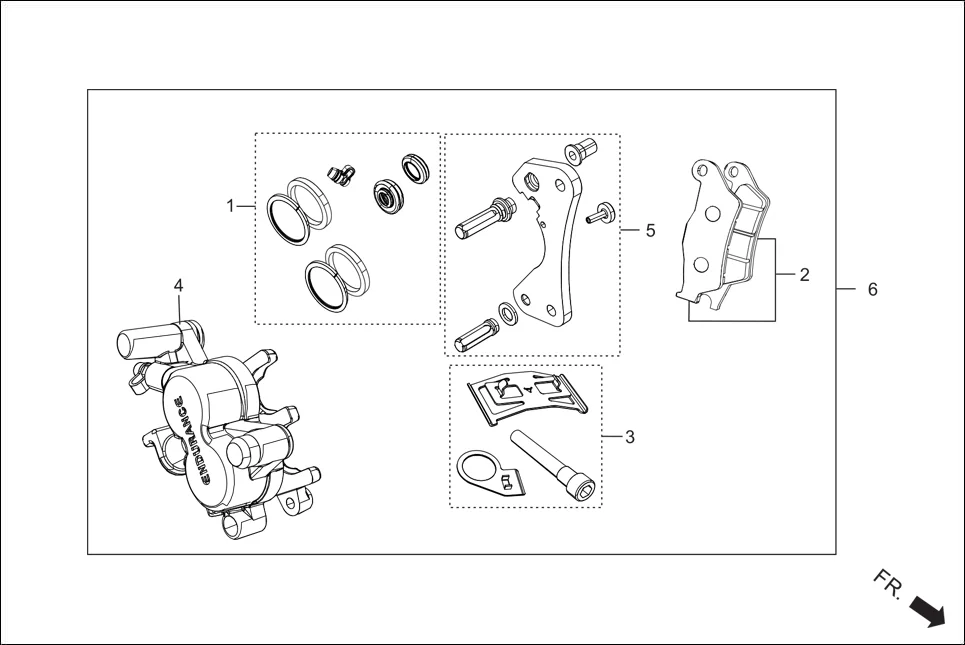 1
4
ENDURANCE
5
2
6
3
FR.