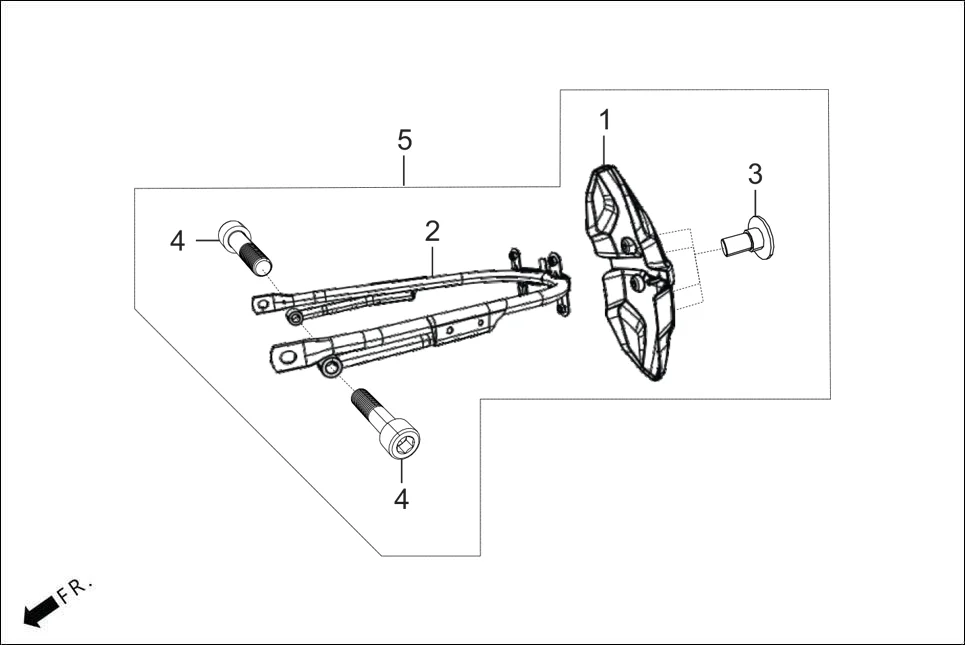 5
1
3
4
2
4
FR.