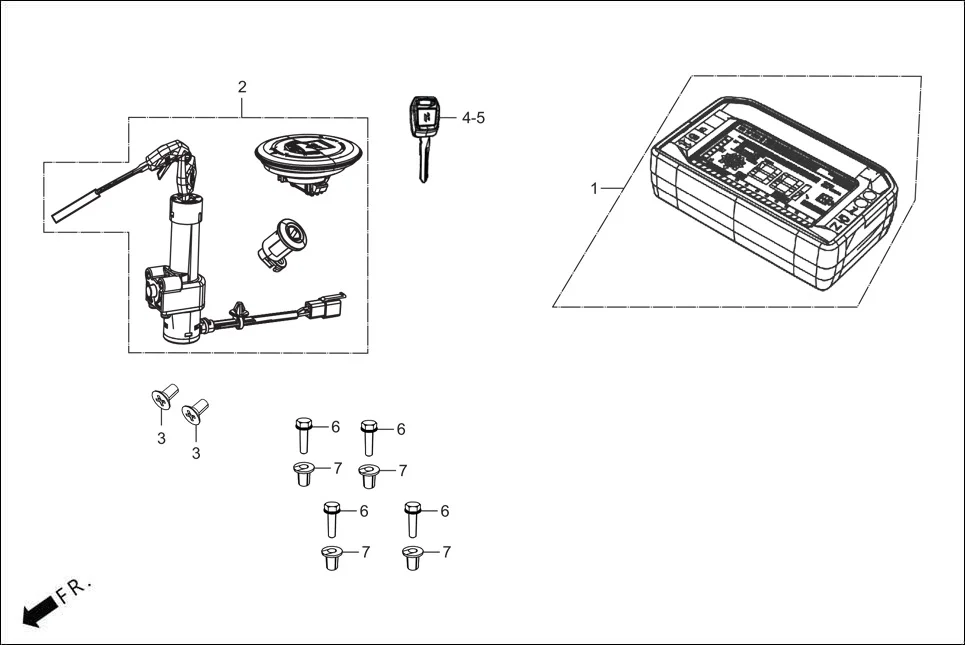 2
4-5
1
3
3
6
6
7
7
6
6
7
7
FR.