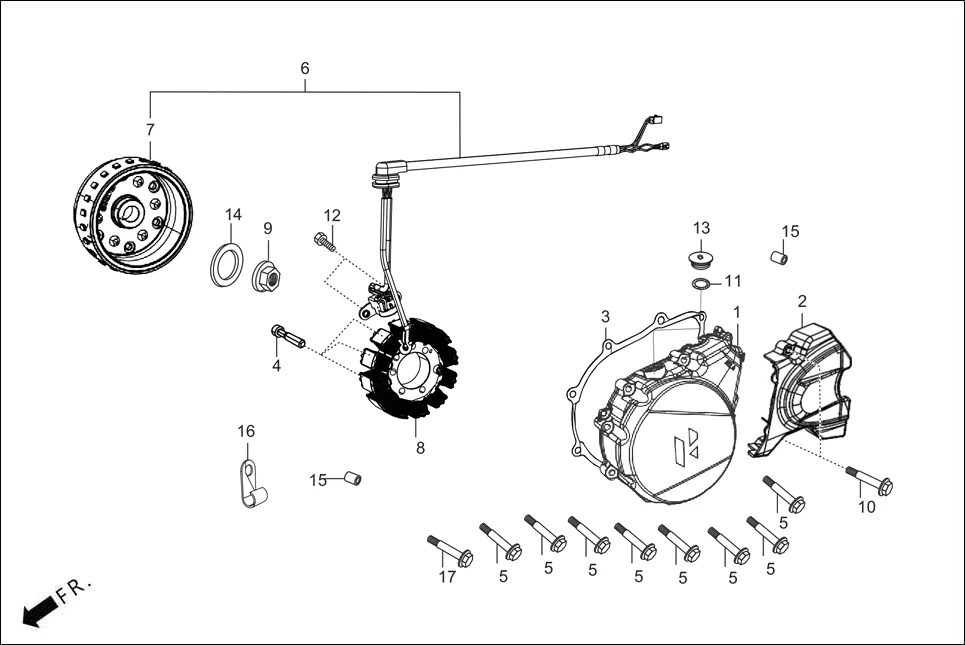 6
7
14
9
12
13
15
11
3
1
2
4
8
16
15
10
5
17
5
5
5
5
5
5
5
FR.