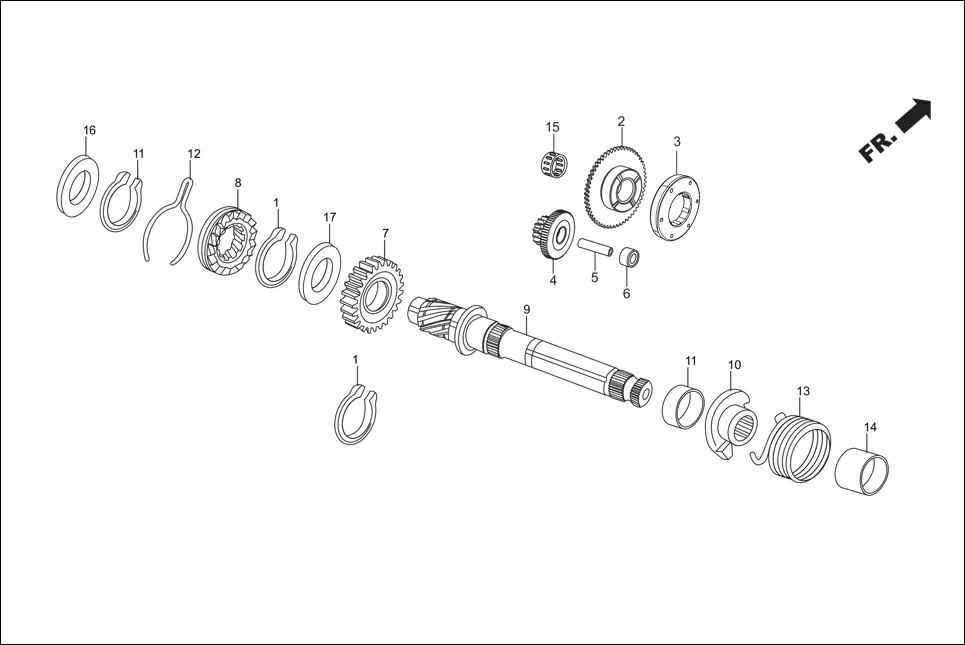 FR.

16
11
12
8
1
17
7
15
2
3
4
5
6
9
1
11
10
13
14