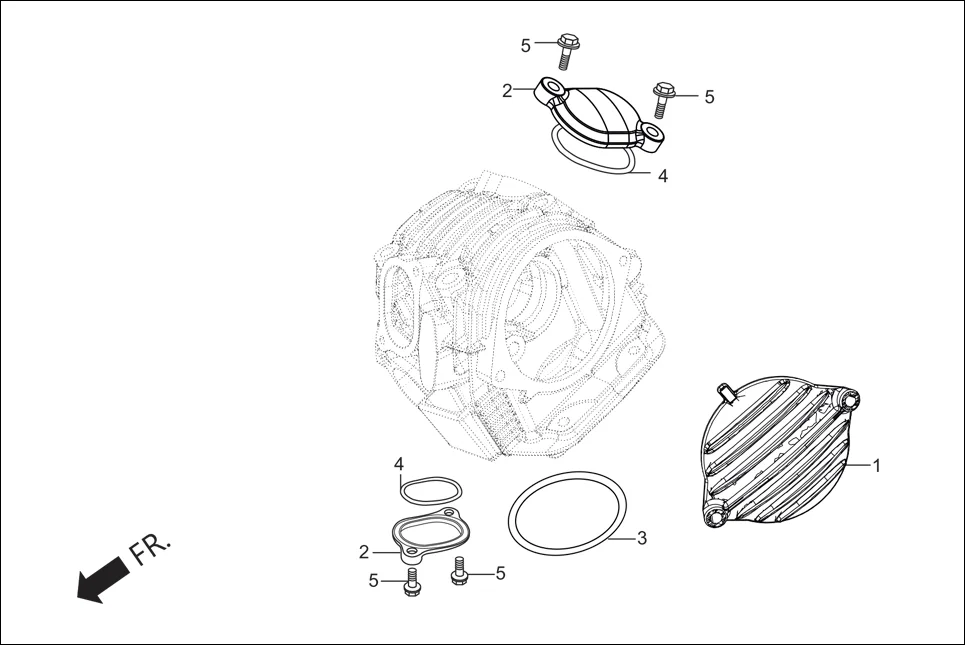 5
2
5
4
1
4
3
2
5
5
FR.