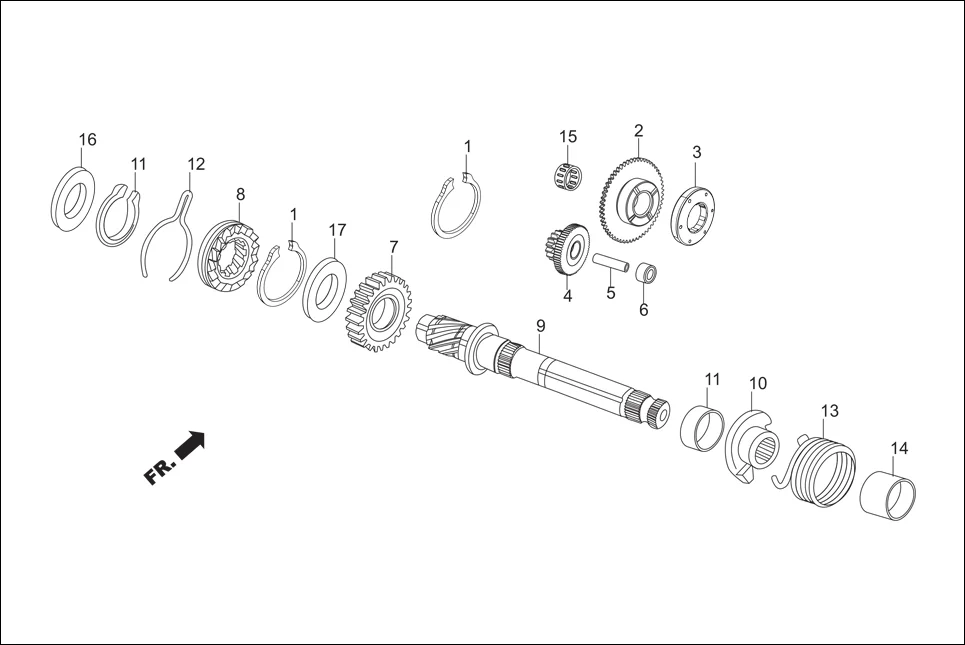 16
11
12
8
1
17
7
1
15
2
3
4
5
6
9
11
10
13
14
FR.