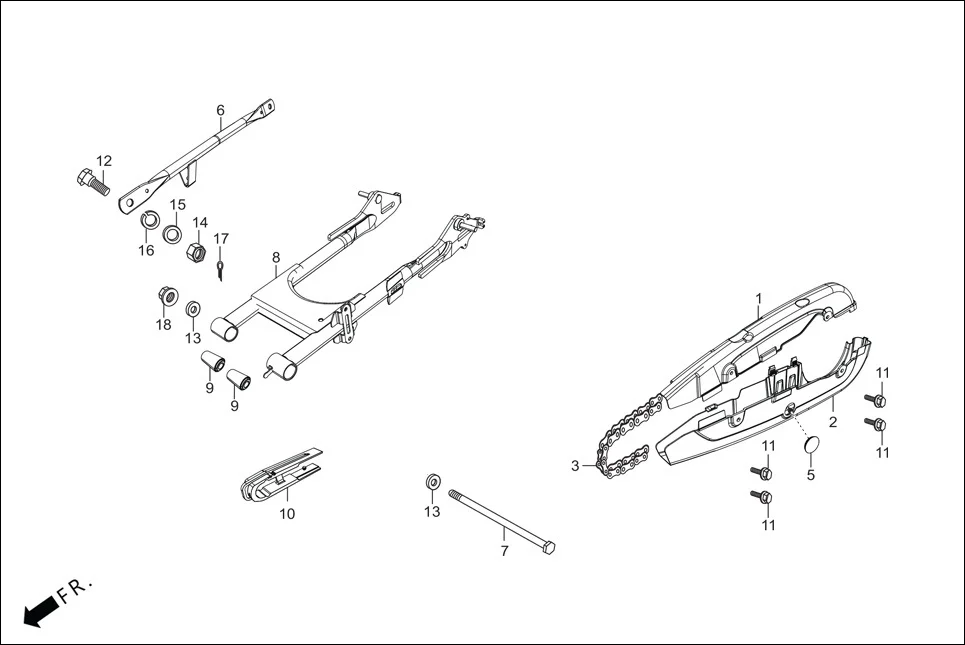 6
12
15
14
17
16
8
18
13
9
9
1
11
2
11
11
5
3
11
10
13
7
FR.